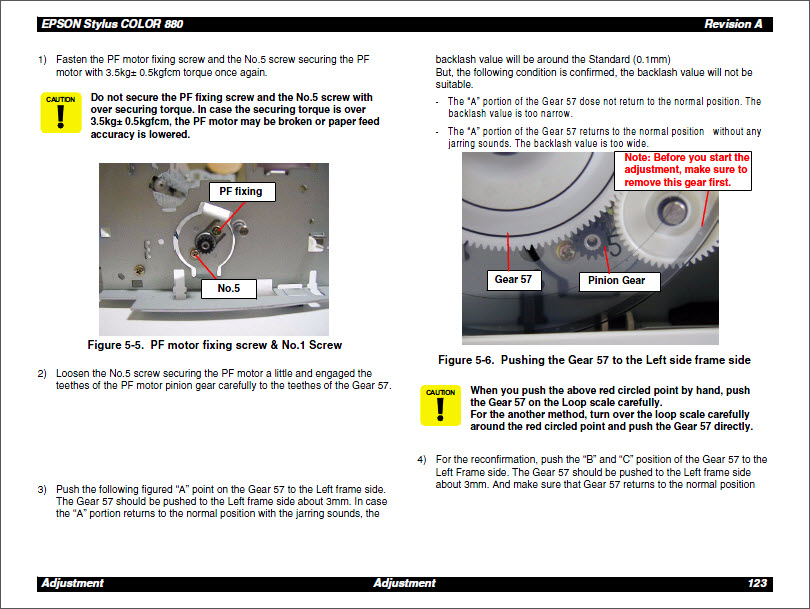 EPSON Stylus COLOR 880 Revision A

1) Fasten the PF motor fixing screw and the No.5 screw securing the PF motor with 3.5kg± 0.5kgfcm torque once again.

CAUTION

Do not secure the PF fixing screw and the No.5 screw with over securing torque. In case the securing torque is over 3.5kg± 0.5kgfcm, the PF motor may be broken or paper feed accuracy is lowered.

PF fixing

No.5

Figure 5-5. PF motor fixing screw & No.1 Screw

2) Loosen the No.5 screw securing the PF motor a little and engaged the teethes of the PF motor pinion gear carefully to the teethes of the Gear 57.

3) Push the following figured "A" point on the Gear 57 to the Left frame side. The Gear 57 should be pushed to the Left frame side about 3mm. In case the "A" portion returns to the normal position with the jarring sounds, the backlash value will be around the Standard (0.1mm)
But, the following condition is confirmed, the backlash value will not be suitable.

- The "A" portion of the Gear 57 dose not return to the normal position. The backlash value is too narrow.

- The "A" portion of the Gear 57 returns to the normal position without any jarring sounds. The backlash value is too wide.

Note: Before you start the adjustment, make sure to remove this gear first.

Gear 57

Pinion Gear

Figure 5-6. Pushing the Gear 57 to the Left side frame side

CAUTION

When you push the above red circled point by hand, push the Gear 57 on the Loop scale carefully.
For the another method, turn over the loop scale carefully around the red circled point and push the Gear 57 directly.

4) For the reconfirmation, push the "B" and "C" position of the Gear 57 to the Left Frame side. The Gear 57 should be pushed to the Left frame side about 3mm. And make sure that Gear 57 returns to the normal position

Adjustment Adjustment 123